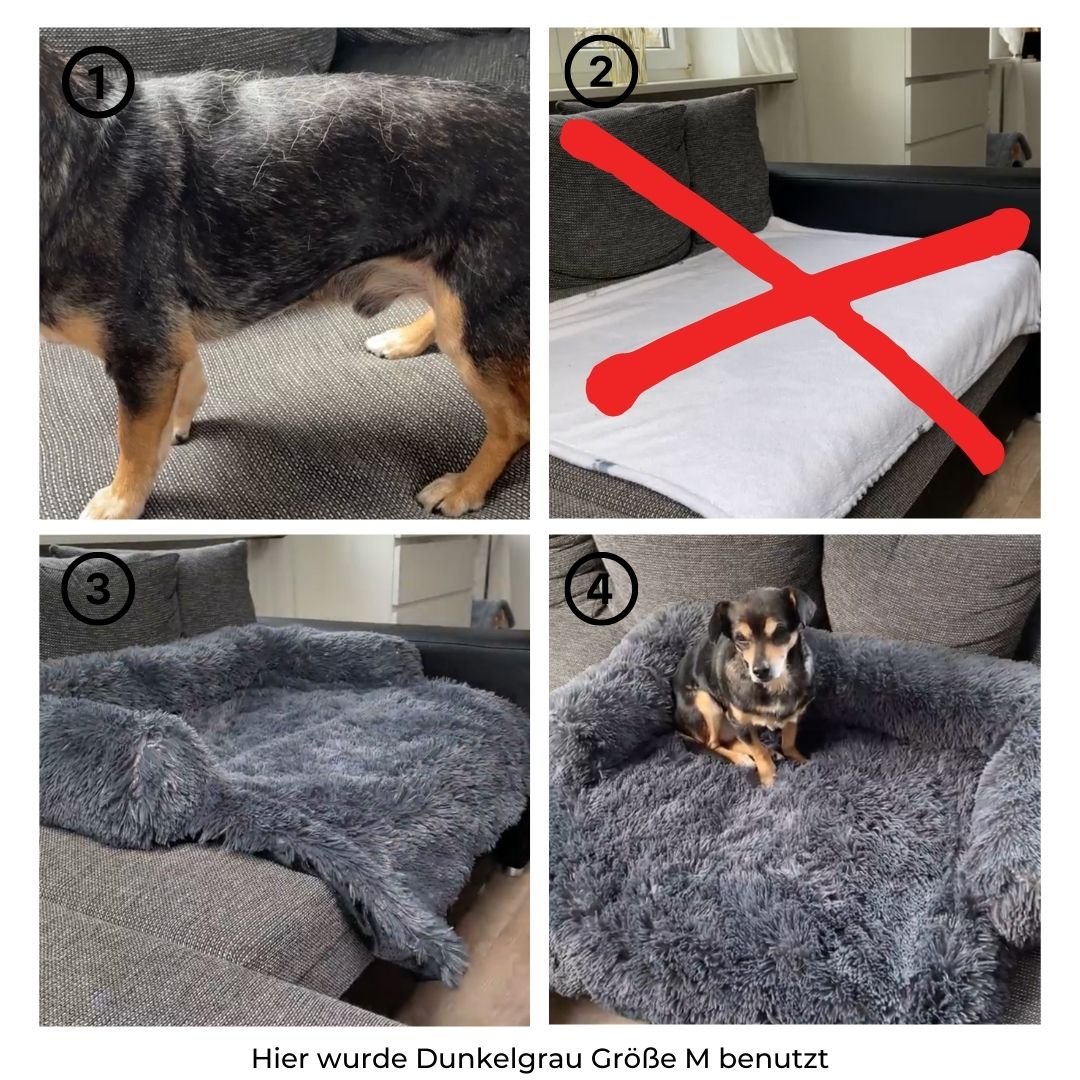 1

2

3

4

Hier wurde Dunkelgrau Größe M benutzt